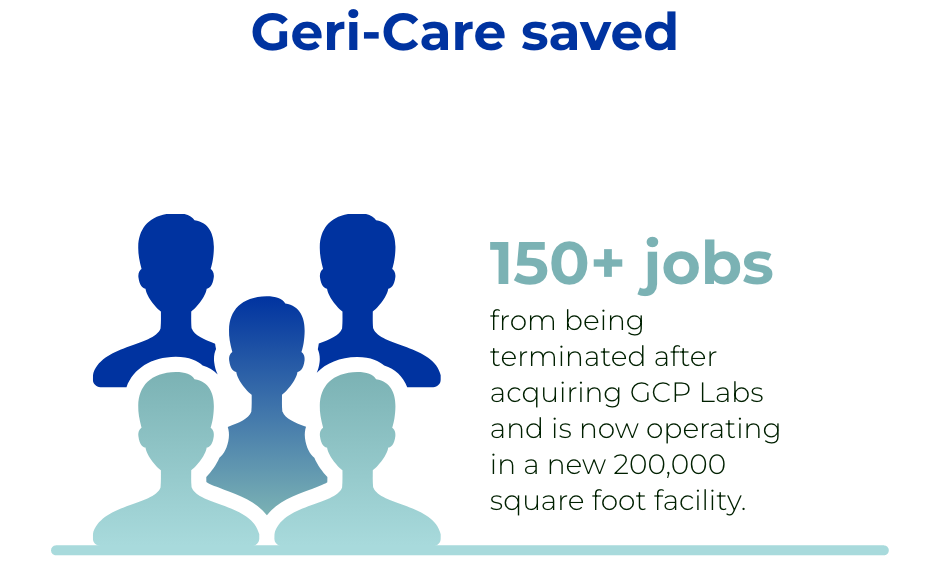 Geri-Care saved

150+ jobs
from being terminated after acquiring GCP Labs and is now operating in a new 200,000 square foot facility.