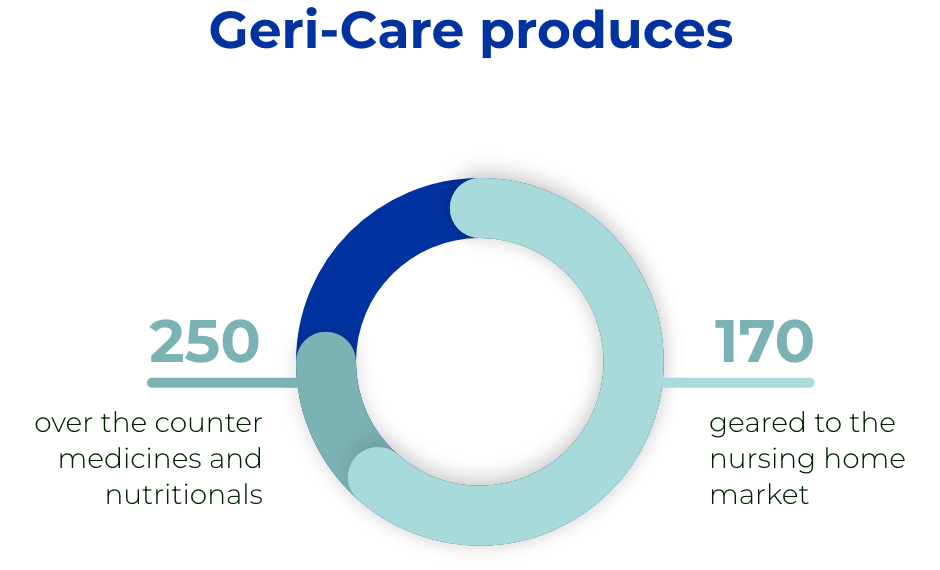 Geri-Care produces

250
over the counter medicines and nutritionals

170
geared to the nursing home market